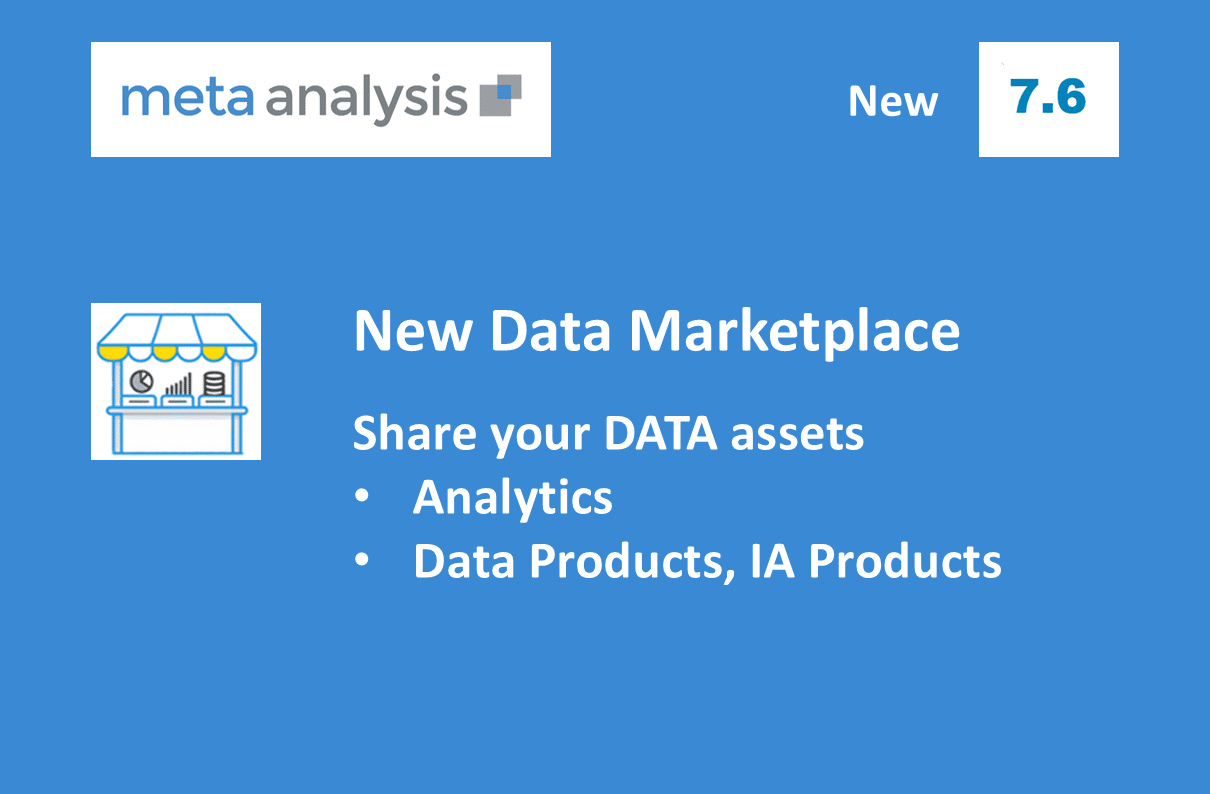 meta analysis

New 7.6

New Data Marketplace

Share your DATA assets
• Analytics
• Data Products, IA Products